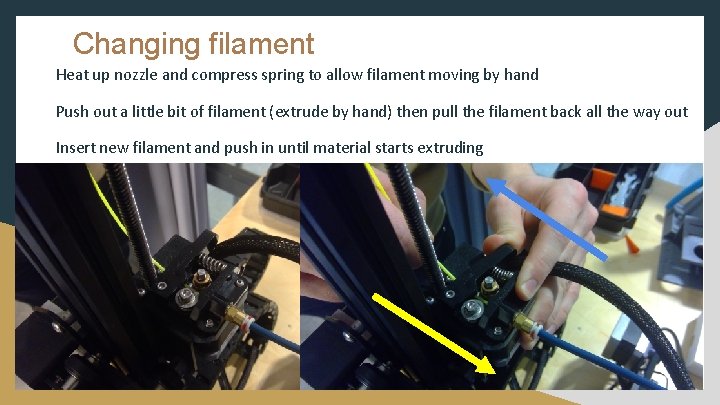 Changing filament

Heat up nozzle and compress spring to allow filament moving by hand

Push out a little bit of filament (extrude by hand) then pull the filament back all the way out

Insert new filament and push in until material starts extruding