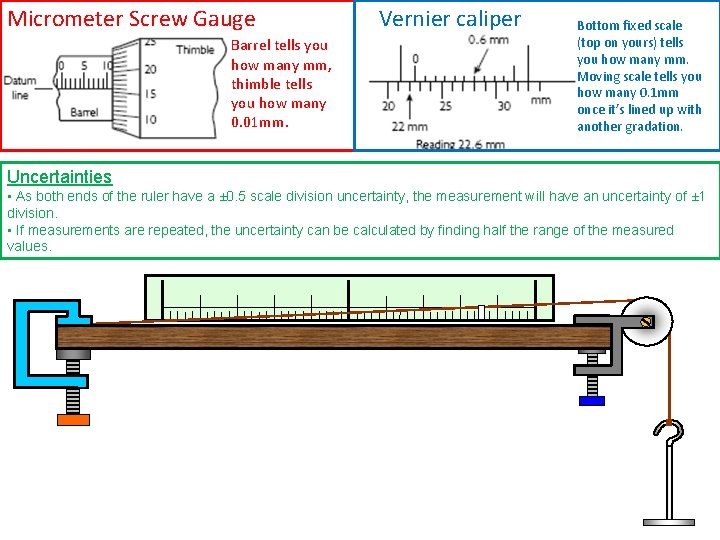 Micrometer Screw Gauge

Datum line

0 5 10

Barrel

25 20 15 10

Thimble

Barrel tells you how many mm, thimble tells you how many 0.01mm.

Vernier caliper

0.6 mm

0

20 25 30 mm

22 mm

Reading 22.6 mm

Bottom fixed scale (top on yours) tells you how many mm. Moving scale tells you how many 0.1mm once it's lined up with another gradation.

Uncertainties

▪ As both ends of the ruler have a ±0.5 scale division uncertainty, the measurement will have an uncertainty of ±1 division.

▪ If measurements are repeated, the uncertainty can be calculated by finding half the range of the measured values.