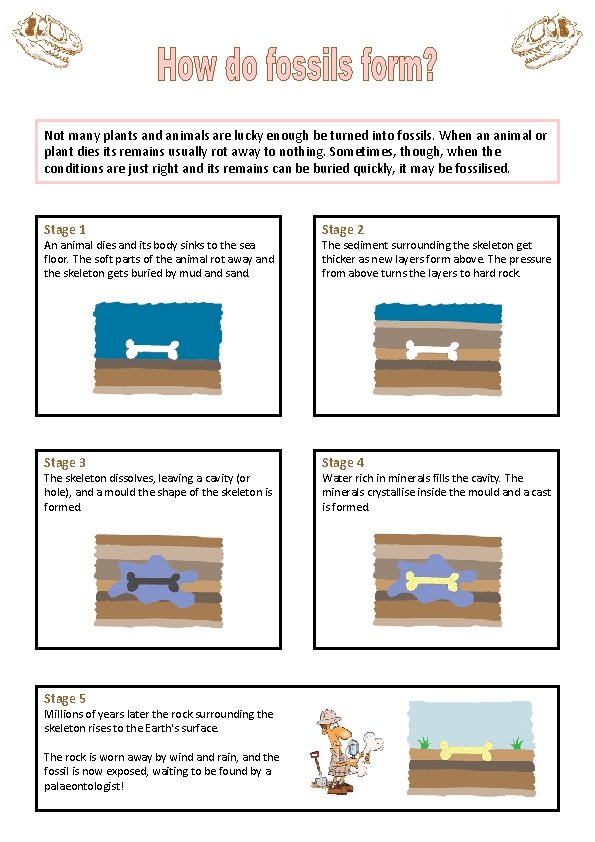 How do fossils form?

Not many plants and animals are lucky enough be turned into fossils. When an animal or plant dies its remains usually rot away to nothing. Sometimes, though, when the conditions are just right and its remains can be buried quickly, it may be fossilised.

Stage 1
An animal dies and its body sinks to the sea floor. The soft parts of the animal rot away and the skeleton gets buried by mud and sand.

Stage 2
The sediment surrounding the skeleton get thicker as new layers form above. The pressure from above turns the layers to hard rock.

Stage 3
The skeleton dissolves, leaving a cavity (or hole), and a mould the shape of the skeleton is formed.

Stage 4
Water rich in minerals fills the cavity. The minerals crystallise inside the mould and a cast is formed.

Stage 5
Millions of years later the rock surrounding the skeleton rises to the Earth's surface.

The rock is worn away by wind and rain, and the fossil is now exposed, waiting to be found by a palaeontologist!