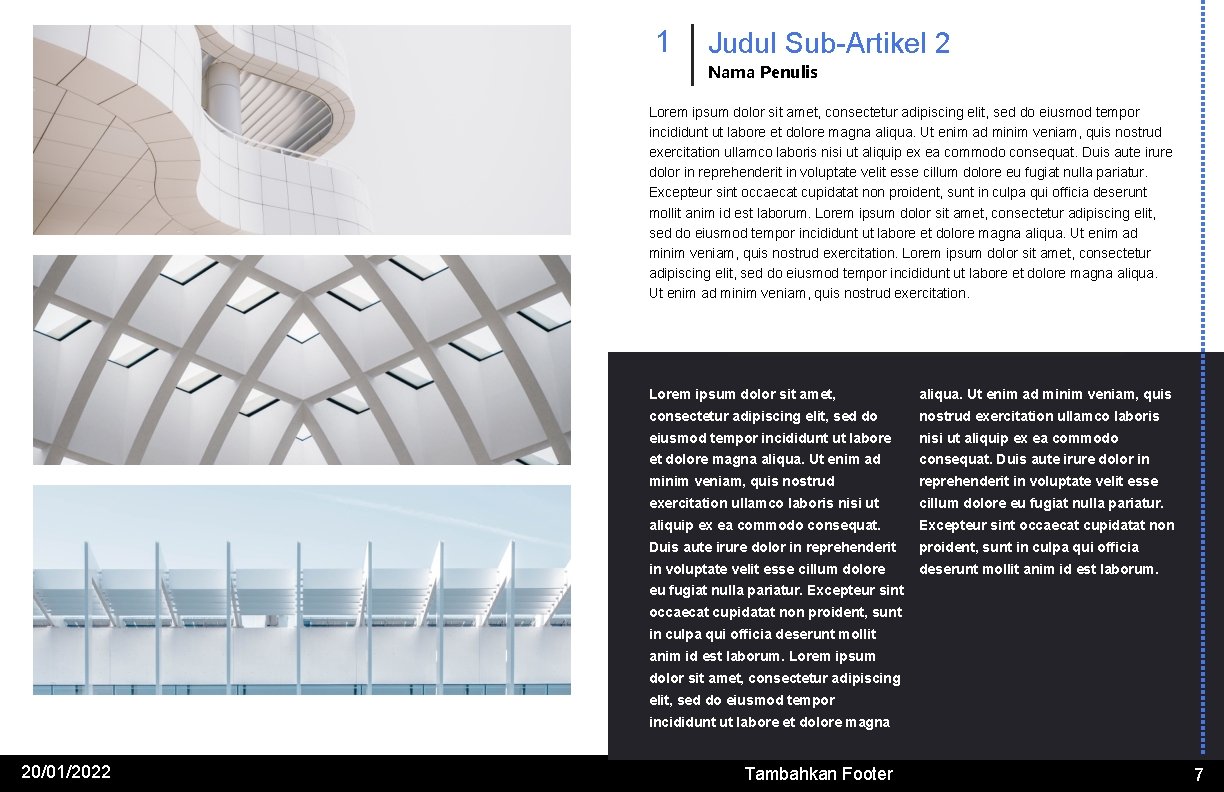 1

Judul Sub-Artikel 2

Nama Penulis

Lorem ipsum dolor sit amet, consectetur adipiscing elit, sed do eiusmod tempor incididunt ut labore et dolore magna aliqua. Ut enim ad minim veniam, quis nostrud exercitation ullamco laboris nisi ut aliquip ex ea commodo consequat. Duis aute irure dolor in reprehenderit in voluptate velit esse cillum dolore eu fugiat nulla pariatur. Excepteur sint occaecat cupidatat non proident, sunt in culpa qui officia deserunt mollit anim id est laborum. Lorem ipsum dolor sit amet, consectetur adipiscing elit, sed do eiusmod tempor incididunt ut labore et dolore magna aliqua. Ut enim ad minim veniam, quis nostrud exercitation. Lorem ipsum dolor sit amet, consectetur adipiscing elit, sed do eiusmod tempor incididunt ut labore et dolore magna aliqua. Ut enim ad minim veniam, quis nostrud exercitation.

Lorem ipsum dolor sit amet, consectetur adipiscing elit, sed do eiusmod tempor incididunt ut labore et dolore magna aliqua. Ut enim ad minim veniam, quis nostrud exercitation ullamco laboris nisi ut aliquip ex ea commodo consequat. Duis aute irure dolor in reprehenderit in voluptate velit esse cillum dolore eu fugiat nulla pariatur. Excepteur sint occaecat cupidatat non proident, sunt in culpa qui officia deserunt mollit anim id est laborum. Lorem ipsum dolor sit amet, consectetur adipiscing elit, sed do eiusmod tempor incididunt ut labore et dolore magna

aliqua. Ut enim ad minim veniam, quis nostrud exercitation ullamco laboris nisi ut aliquip ex ea commodo consequat. Duis aute irure dolor in reprehenderit in voluptate velit esse cillum dolore eu fugiat nulla pariatur. Excepteur sint occaecat cupidatat non proident, sunt in culpa qui officia deserunt mollit anim id est laborum.

20/01/2022

Tambahkan Footer

7