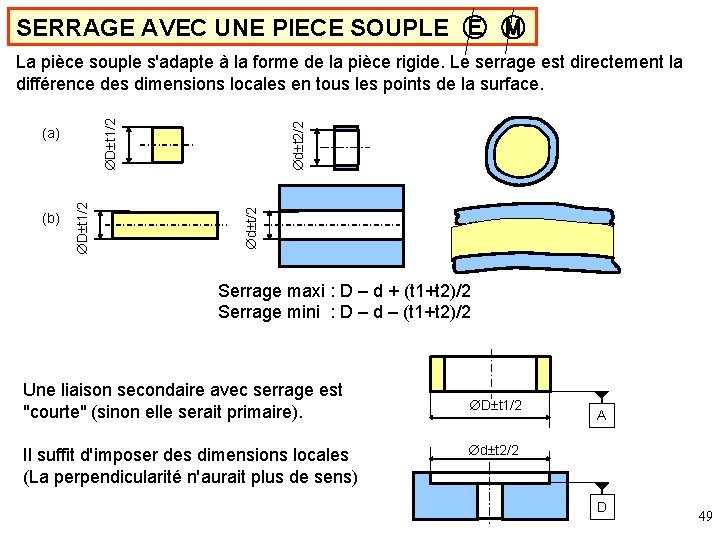 SERRAGE AVEC UNE PIECE SOUPLE Ⓔ Ⓜ

La pièce souple s'adapte à la forme de la pièce rigide. Le serrage est directement la différence des dimensions locales en tous les points de la surface.

(a)

ØD±t1/2

Ød±t2/2

(b)

ØD±t1/2

Ød±t/2

Serrage maxi : D – d + (t1+t2)/2
Serrage mini : D – d – (t1+t2)/2

Une liaison secondaire avec serrage est "courte" (sinon elle serait primaire).

Il suffit d'imposer des dimensions locales (La perpendicularité n'aurait plus de sens)

ØD±t1/2

A

Ød±t2/2

D

49