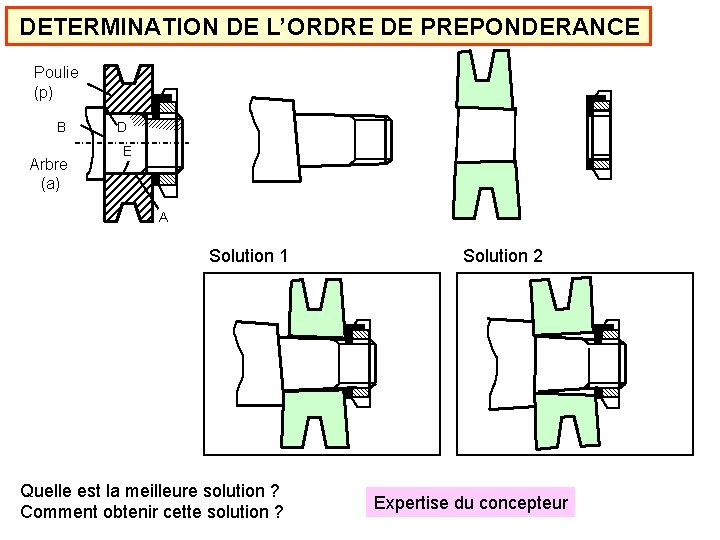 DETERMINATION DE L'ORDRE DE PREPONDERANCE

Poulie
(p)

B

D

E

Arbre
(a)

A

Solution 1

Solution 2

Quelle est la meilleure solution ?
Comment obtenir cette solution ?

Expertise du concepteur