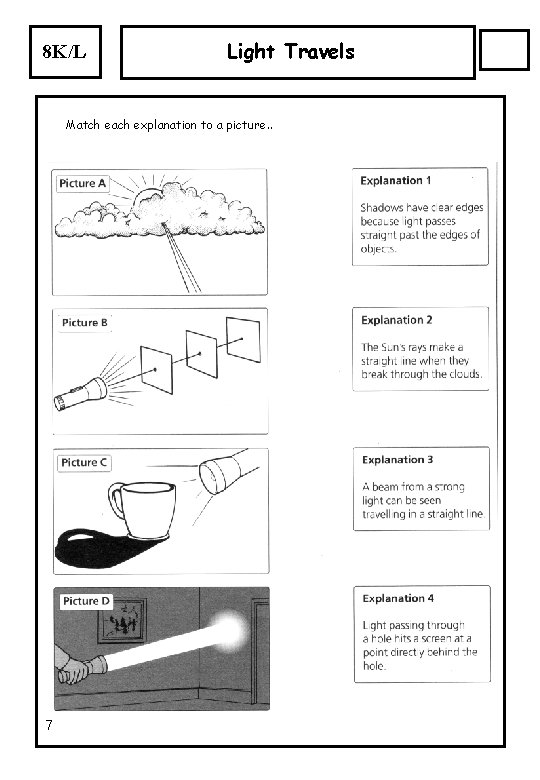 8K/L

Light Travels

Match each explanation to a picture..

Picture A

Picture B

Picture C

Picture D

Explanation 1

Shadows have clear edges because light passes straight past the edges of objects.

Explanation 2

The Sun's rays make a straight line when they break through the clouds.

Explanation 3

A beam from a strong light can be seen travelling in a straight line.

Explanation 4

Light passing through a hole hits a screen at a point directly behind the hole.

7