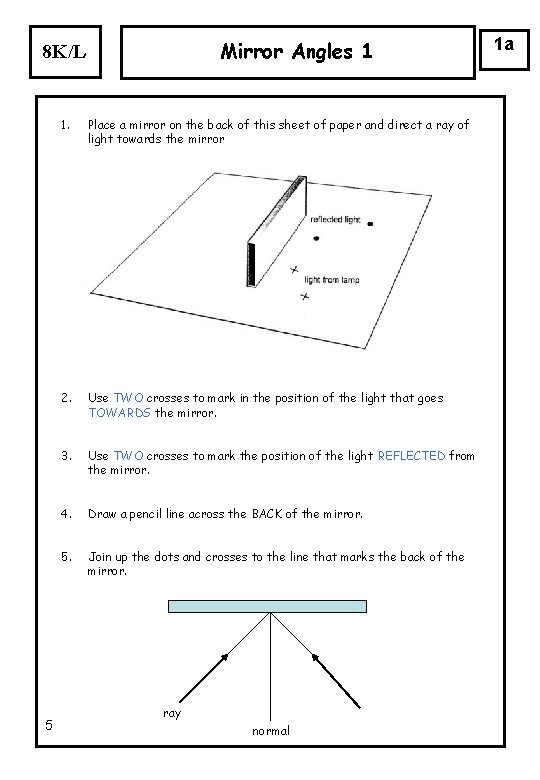 8K/L

Mirror Angles 1

1a

1. Place a mirror on the back of this sheet of paper and direct a ray of light towards the mirror

reflected light

light from lamp

2. Use TWO crosses to mark in the position of the light that goes TOWARDS the mirror.

3. Use TWO crosses to mark the position of the light REFLECTED from the mirror.

4. Draw a pencil line across the BACK of the mirror.

5. Join up the dots and crosses to the line that marks the back of the mirror.

ray

normal

5