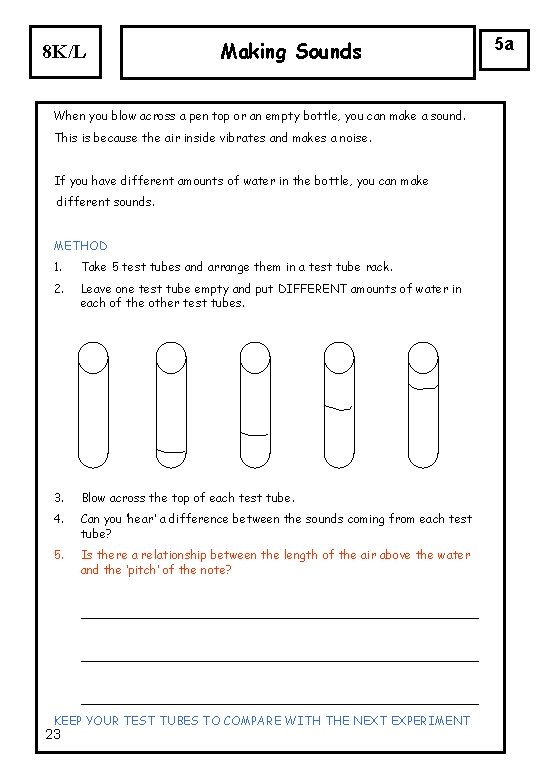 8K/L

Making Sounds

5a

When you blow across a pen top or an empty bottle, you can make a sound. This is because the air inside vibrates and makes a noise.

If you have different amounts of water in the bottle, you can make different sounds.

METHOD

1. Take 5 test tubes and arrange them in a test tube rack.
2. Leave one test tube empty and put DIFFERENT amounts of water in each of the other test tubes.

3. Blow across the top of each test tube.
4. Can you 'hear' a difference between the sounds coming from each test tube?
5. Is there a relationship between the length of the air above the water and the 'pitch' of the note?

KEEP YOUR TEST TUBES TO COMPARE WITH THE NEXT EXPERIMENT

23