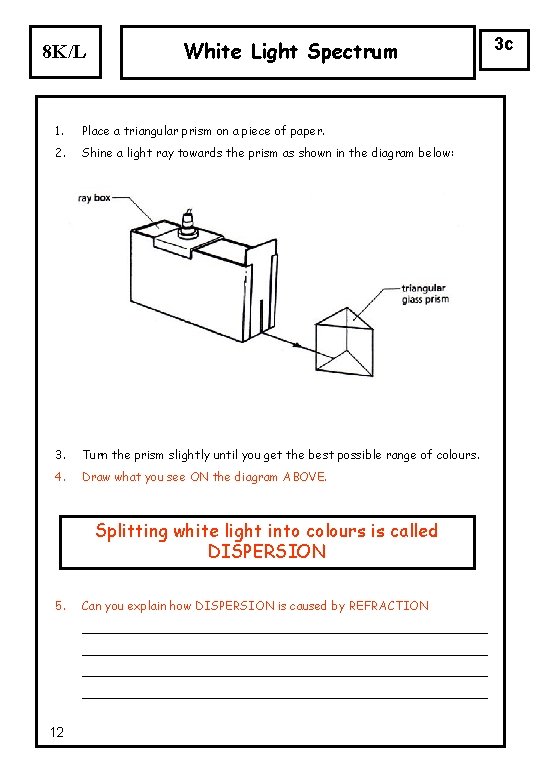 8K/L

White Light Spectrum

3c

1. Place a triangular prism on a piece of paper.
2. Shine a light ray towards the prism as shown in the diagram below:

ray box

triangular glass prism

3. Turn the prism slightly until you get the best possible range of colours.
4. Draw what you see ON the diagram ABOVE.

Splitting white light into colours is called DISPERSION

5. Can you explain how DISPERSION is caused by REFRACTION

12