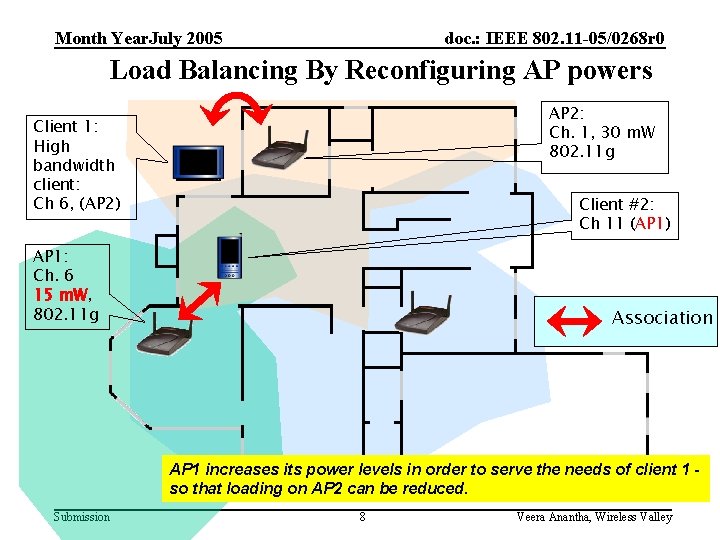 Month YearJuly 2005

doc.: IEEE 802.11-05/0268r0

Load Balancing By Reconfiguring AP powers

Client 1: High bandwidth client: Ch 6, (AP2)

AP2: Ch. 1, 30 mW 802.11g

Client #2: Ch 11 (AP1)

AP1: Ch. 6 15 mW, 802.11g

Association

AP1 increases its power levels in order to serve the needs of client 1 - so that loading on AP2 can be reduced.

Submission

8

Veera Anantha, Wireless Valley