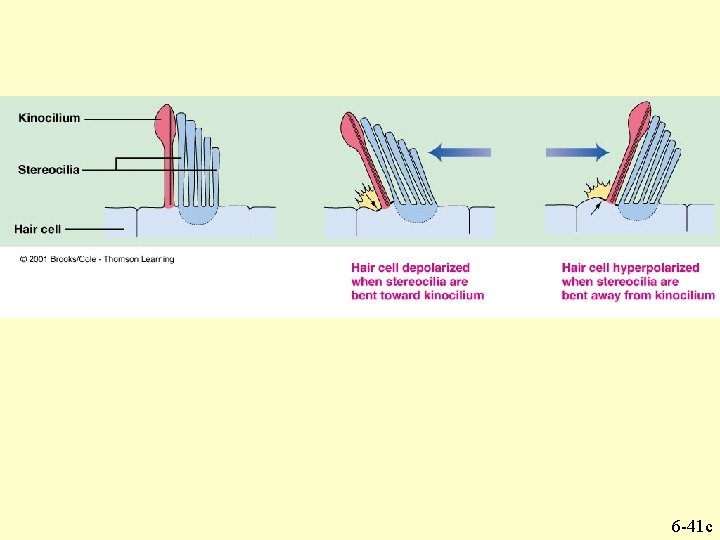 Kinocilium

Stereocilia

Hair cell

© 2001 Brooks/Cole - Thomson Learning

Hair cell depolarized when stereocilia are bent toward kinocilium

Hair cell hyperpolarized when stereocilia are bent away from kinocilium

6-41c