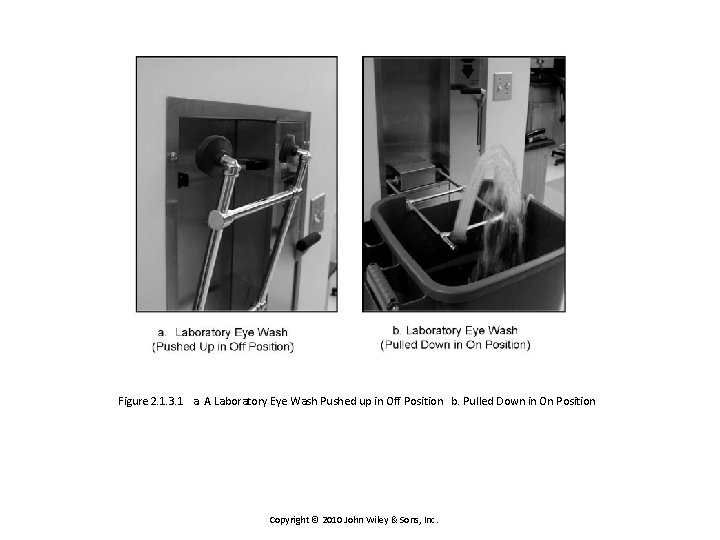 a. Laboratory Eye Wash
(Pushed Up in Off Position)

b. Laboratory Eye Wash
(Pulled Down in On Position)

Figure 2.1.3.1 a A Laboratory Eye Wash Pushed up in Off Position b. Pulled Down in On Position

Copyright © 2010 John Wiley & Sons, Inc.