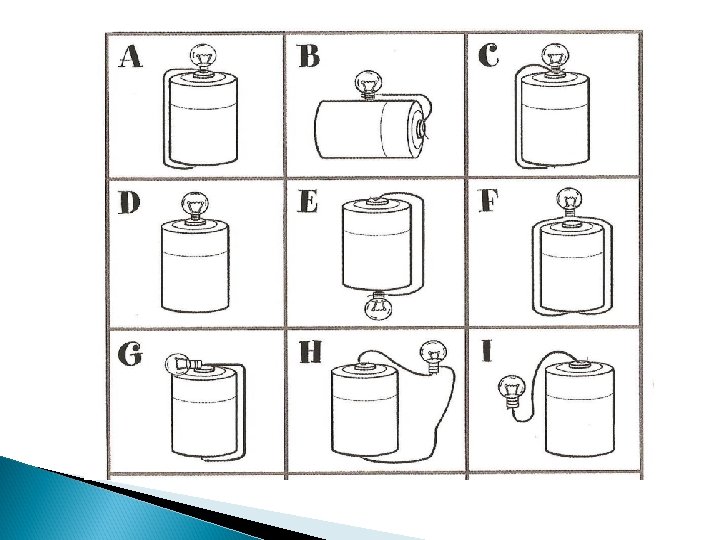 A
B
C
D
E
F
G
H
I