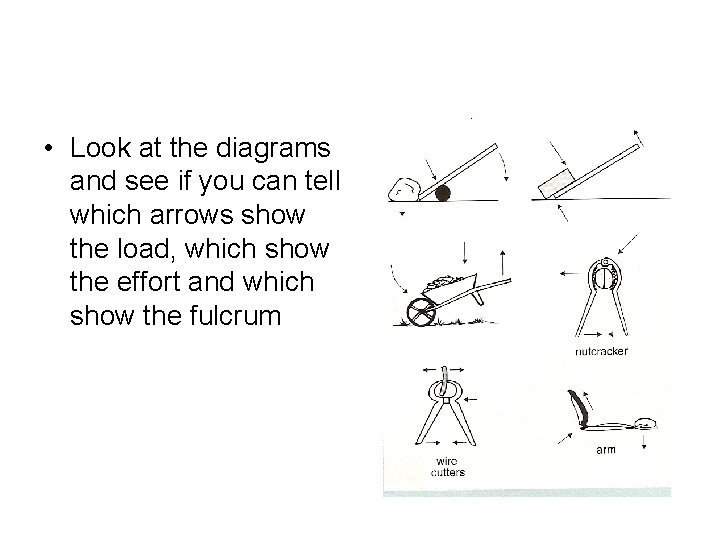 • Look at the diagrams and see if you can tell which arrows show the load, which show the effort and which show the fulcrum

nutcracker

wire cutters

arm