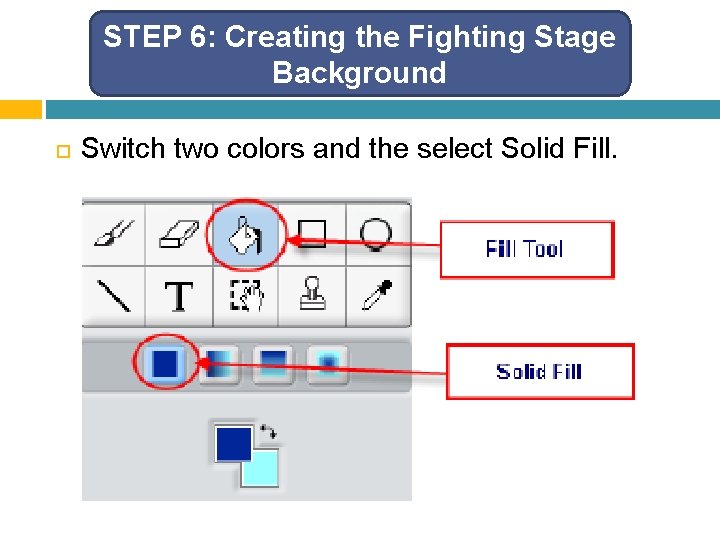 STEP 6: Creating the Fighting Stage Background

Switch two colors and the select Solid Fill.

T

Fill Tool

Solid Fill