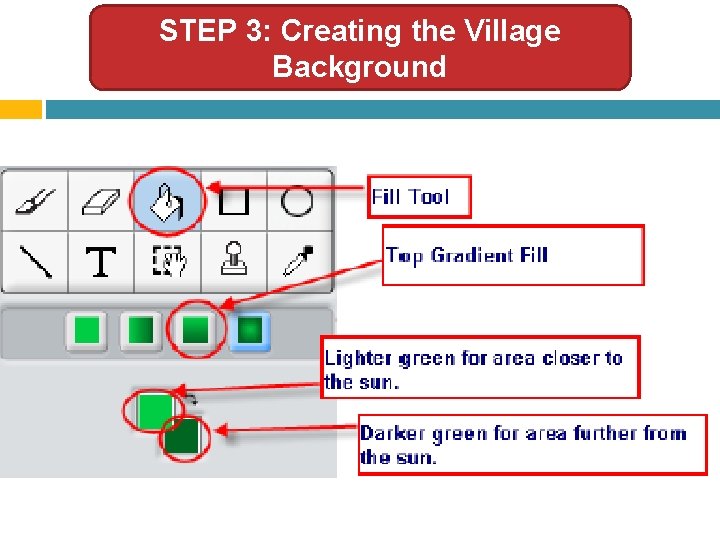 STEP 3: Creating the Village Background

T

Fill Tool

Top Gradient Fill

Lighter green for area closer to the sun.

Darker green for area further from the sun.