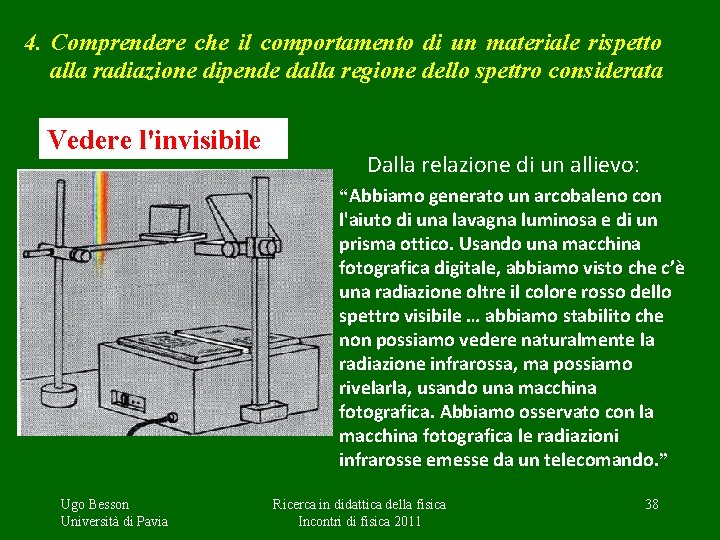 4. Comprendere che il comportamento di un materiale rispetto alla radiazione dipende dalla regione dello spettro considerata

Vedere l'invisibile

Dalla relazione di un allievo:

“Abbiamo generato un arcobaleno con l'aiuto di una lavagna luminosa e di un prisma ottico. Usando una macchina fotografica digitale, abbiamo visto che c’è una radiazione oltre il colore rosso dello spettro visibile … abbiamo stabilito che non possiamo vedere naturalmente la radiazione infrarossa, ma possiamo rivelarla, usando una macchina fotografica. Abbiamo osservato con la macchina fotografica le radiazioni infrarosse emesse da un telecomando.”

Ugo Besson
Università di Pavia

Ricerca in didattica della fisica
Incontri di fisica 2011

38