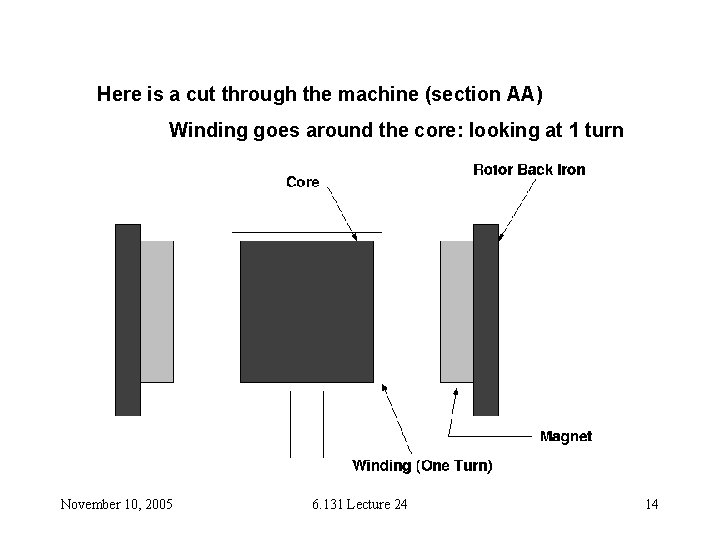 Here is a cut through the machine (section AA)

Winding goes around the core: looking at 1 turn

Core

Rotor Back Iron

Magnet

Winding (One Turn)

November 10, 2005

6.131 Lecture 24

14