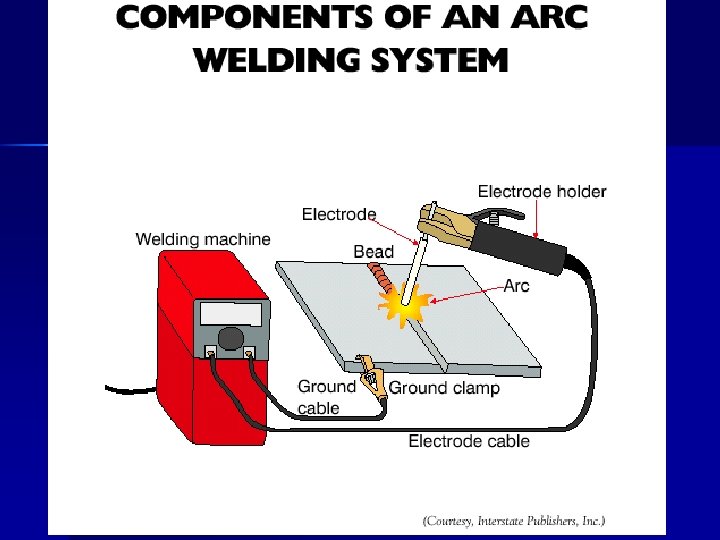 COMPONENTS OF AN ARC WELDING SYSTEM

Electrode holder

Electrode

Welding machine

Bead

Arc

Ground cable

Ground clamp

Electrode cable

(Courtesy, Interstate Publishers, Inc.)