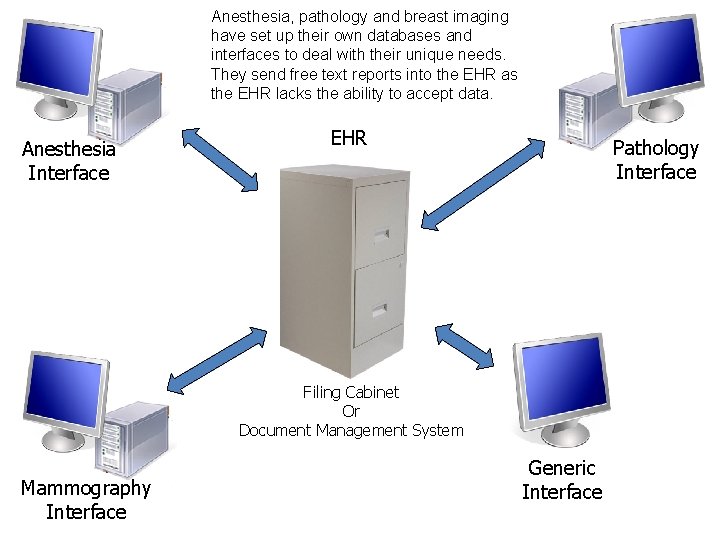 Anesthesia, pathology and breast imaging have set up their own databases and interfaces to deal with their unique needs. They send free text reports into the EHR as the EHR lacks the ability to accept data.

Anesthesia Interface

EHR

Pathology Interface

Filing Cabinet
Or
Document Management System

Mammography Interface

Generic Interface