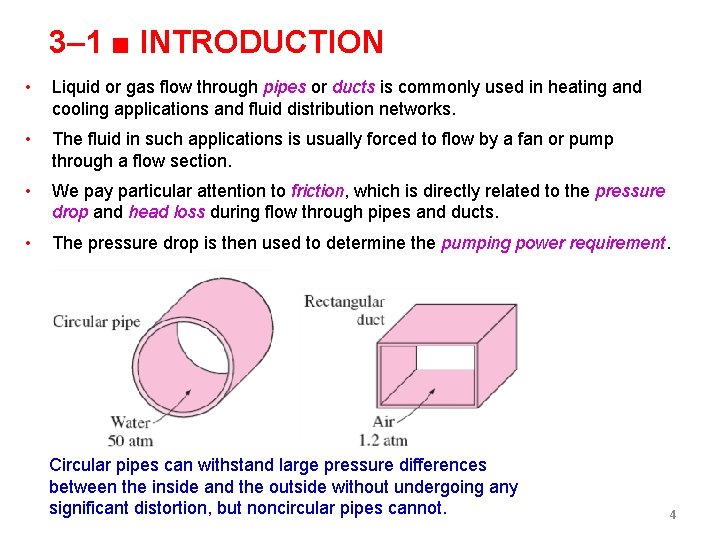 3–1 ■ INTRODUCTION

• Liquid or gas flow through pipes or ducts is commonly used in heating and cooling applications and fluid distribution networks.

• The fluid in such applications is usually forced to flow by a fan or pump through a flow section.

• We pay particular attention to friction, which is directly related to the pressure drop and head loss during flow through pipes and ducts.

• The pressure drop is then used to determine the pumping power requirement.

Circular pipe

Water
50 atm

Rectangular duct

Air
1.2 atm

Circular pipes can withstand large pressure differences between the inside and the outside without undergoing any significant distortion, but noncircular pipes cannot.

4