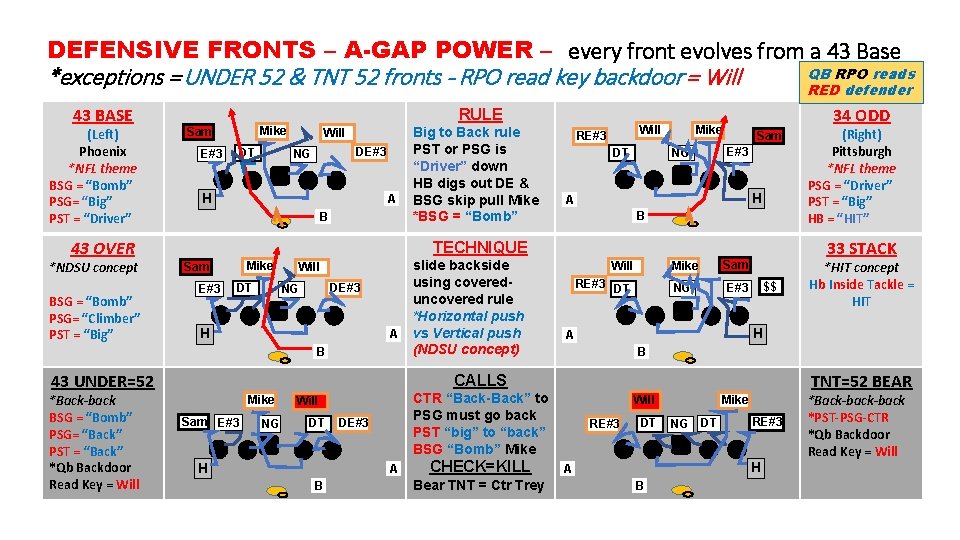 DEFENSIVE FRONTS – A-GAP POWER – every front evolves from a 43 Base
*exceptions = UNDER 52 & TNT 52 fronts - RPO read key backdoor = Will

QB RPO reads RED defender

43 BASE
(Left)
Phoenix
*NFL theme
BSG = "Bomb"
PSG= "Big"
PST = "Driver"

Sam Mike Will
E#3 DT NG DE#3
H A
B

RULE
Big to Back rule
PST or PSG is "Driver" down
HB digs out DE &
BSG skip pull Mike
*BSG = "Bomb"

RE#3 Will Mike Sam
DT NG E#3
A H
B

34 ODD
(Right)
Pittsburgh
*NFL theme
PSG = "Driver"
PST = "Big"
HB = "HIT"

43 OVER
*NDSU concept
BSG = "Bomb"
PSG= "Climber"
PST = "Big"

Sam Mike Will
E#3 DT NG DE#3
H A
B

TECHNIQUE
slide backside using covered-uncovered rule
*Horizontal push vs Vertical push
(NDSU concept)

Will Mike Sam
RE#3 DT NG E#3 $$
A H
B

33 STACK
*HIT concept
Hb Inside Tackle = HIT

43 UNDER=52
*Back-back
BSG = "Bomb"
PSG= "Back"
PST = "Back"
*Qb Backdoor
Read Key = Will

Mike Will
Sam E#3 NG DT DE#3
H A
B

CALLS
CTR "Back-Back" to PSG must go back
PST "big" to "back"
BSG "Bomb" Mike
CHECK=KILL
Bear TNT = Ctr Trey

Will Mike
RE#3 DT NG DT RE#3
A H
B

TNT=52 BEAR
*Back-back-back
*PST-PSG-CTR
*Qb Backdoor
Read Key = Will