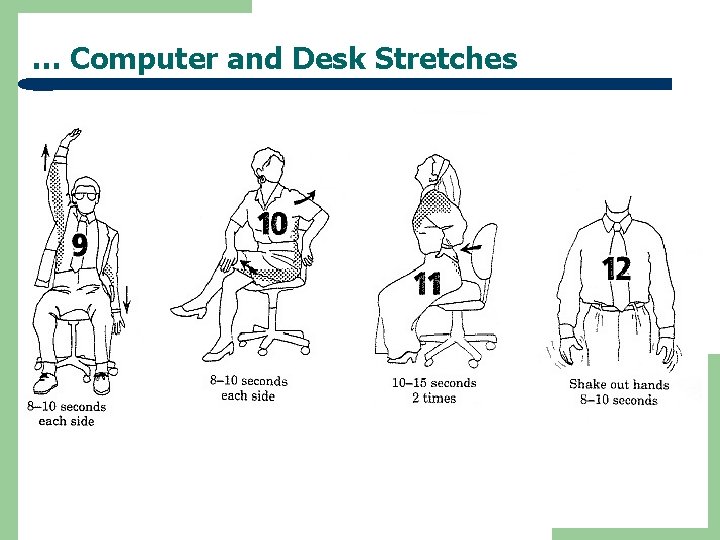 … Computer and Desk Stretches

9

8–10 seconds each side

10

8–10 seconds each side

11

10–15 seconds 2 times

12

Shake out hands 8–10 seconds