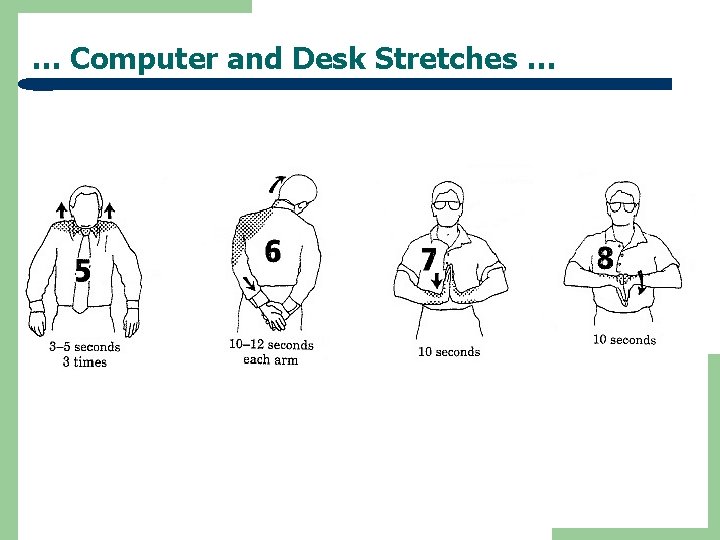 … Computer and Desk Stretches …

5

3–5 seconds
3 times

6

10–12 seconds
each arm

7

10 seconds

8

10 seconds