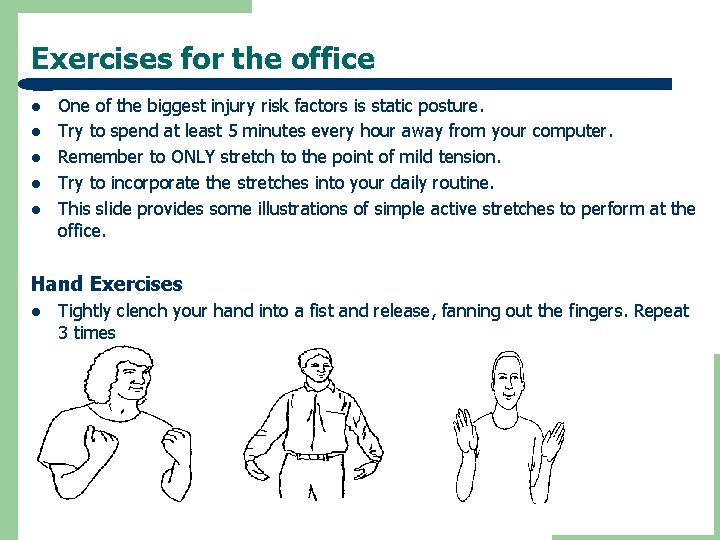 Exercises for the office

- One of the biggest injury risk factors is static posture.
- Try to spend at least 5 minutes every hour away from your computer.
- Remember to ONLY stretch to the point of mild tension.
- Try to incorporate the stretches into your daily routine.
- This slide provides some illustrations of simple active stretches to perform at the office.

Hand Exercises

- Tightly clench your hand into a fist and release, fanning out the fingers. Repeat 3 times