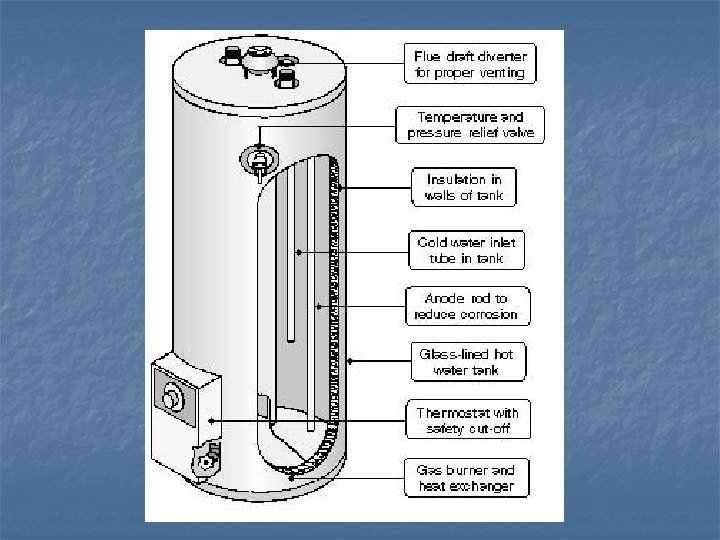 Flue draft diverter for proper venting

Temperature and pressure relief valve

Insulation in walls of tank

Cold water inlet tube in tank

Anode rod to reduce corrosion

Glass-lined hot water tank

Thermostat with safety cut-off

Gas burner and heat exchanger