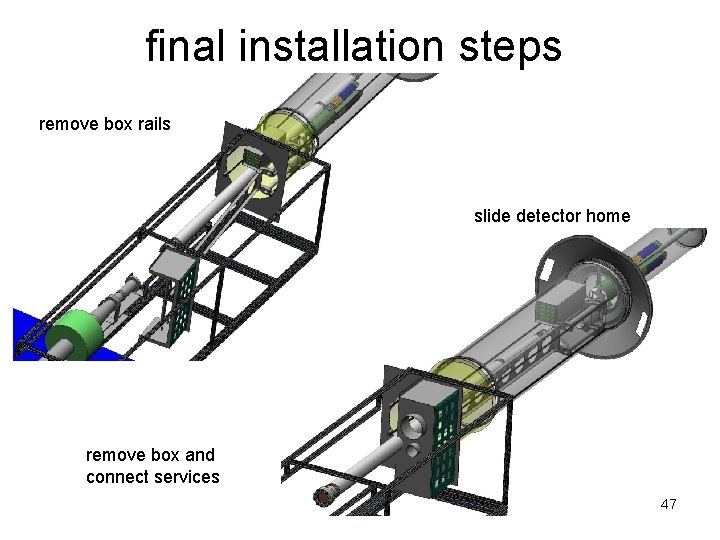 final installation steps

remove box rails

slide detector home

remove box and connect services

47