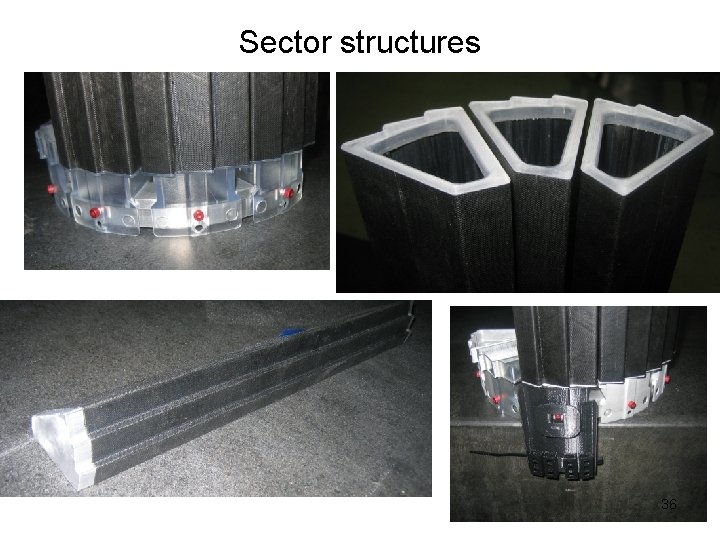 Sector structures

36