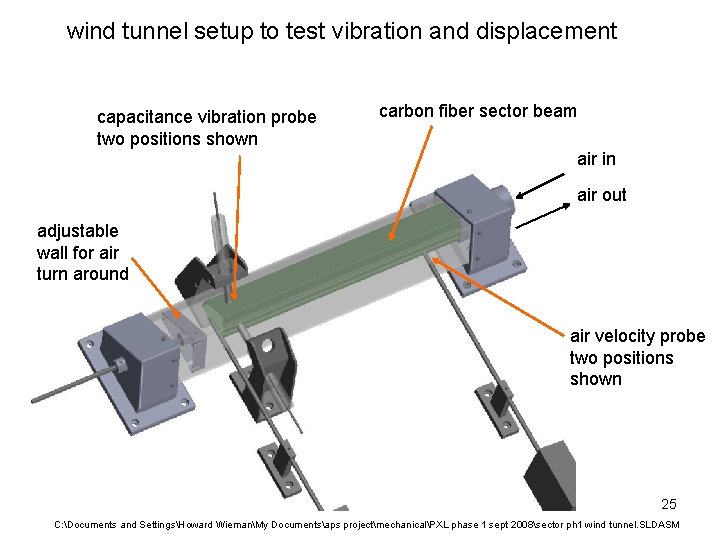 wind tunnel setup to test vibration and displacement

capacitance vibration probe
two positions shown

carbon fiber sector beam

air in

air out

adjustable
wall for air
turn around

air velocity probe
two positions
shown

25

C:\Documents and Settings\Howard Wieman\My Documents\aps project\mechanical\PXL phase 1 sept 2008\sector ph1 wind tunnel.SLDASM