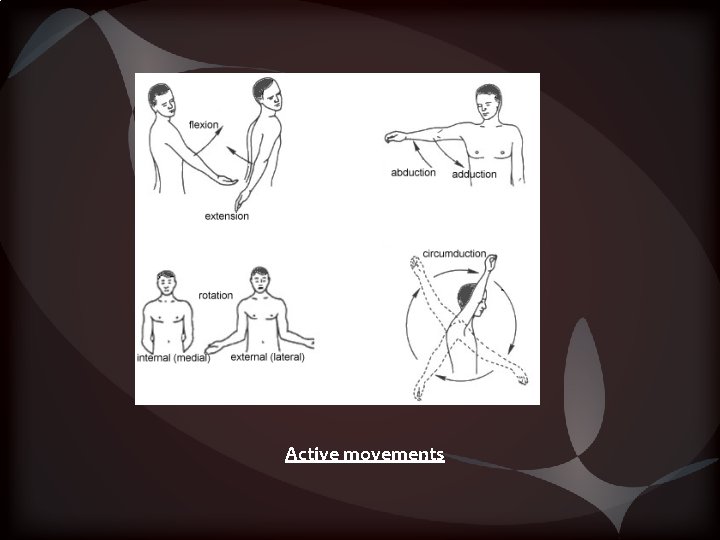 flexion

extension

abduction

adduction

rotation

internal (medial)

external (lateral)

circumduction

Active movements