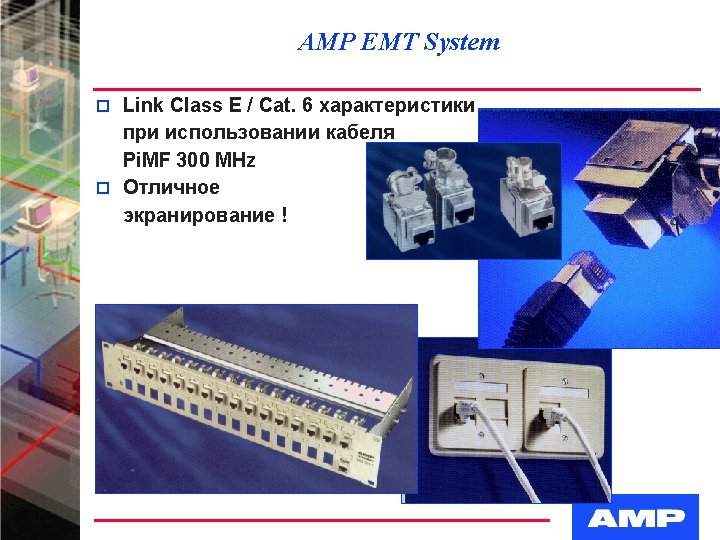 AMP EMT System

Link Class E / Cat. 6 характеристики при использовании кабеля PiMF 300 MHz

Отличное экранирование !

AMP