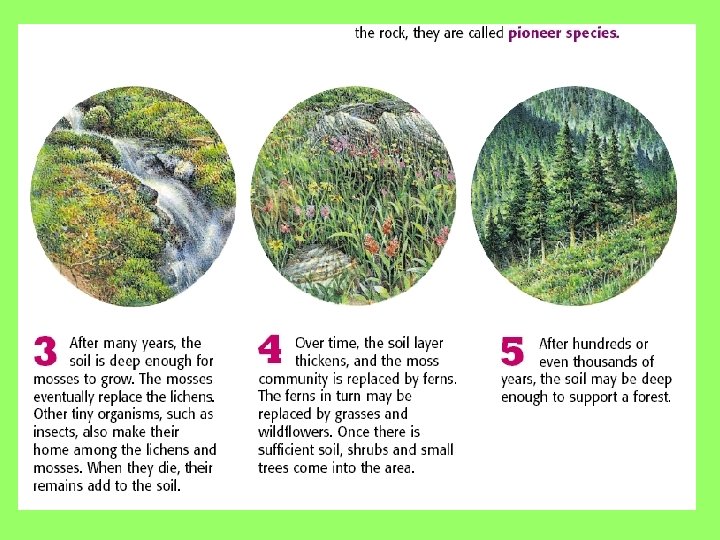 the rock, they are called pioneer species.

3 After many years, the soil is deep enough for mosses to grow. The mosses eventually replace the lichens. Other tiny organisms, such as insects, also make their home among the lichens and mosses. When they die, their remains add to the soil.

4 Over time, the soil layer thickens, and the moss community is replaced by ferns. The ferns in turn may be replaced by grasses and wildflowers. Once there is sufficient soil, shrubs and small trees come into the area.

5 After hundreds or even thousands of years, the soil may be deep enough to support a forest.