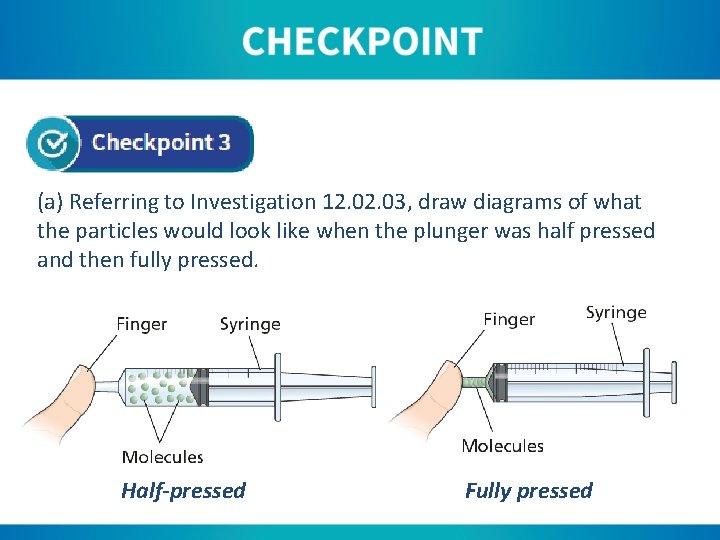 CHECKPOINT

Checkpoint 3

(a) Referring to Investigation 12.02.03, draw diagrams of what the particles would look like when the plunger was half pressed and then fully pressed.

Finger
Syringe
Molecules
Half-pressed

Finger
Syringe
Molecules
Fully pressed