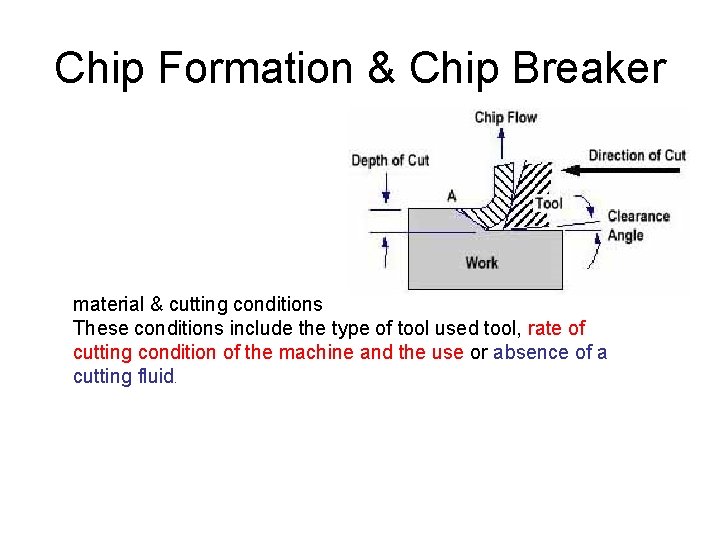 Chip Formation & Chip Breaker

Chip Flow

Depth of Cut

Direction of Cut

A

Tool

Clearance Angle

Work

material & cutting conditions
These conditions include the type of tool used tool, rate of cutting condition of the machine and the use or absence of a cutting fluid.