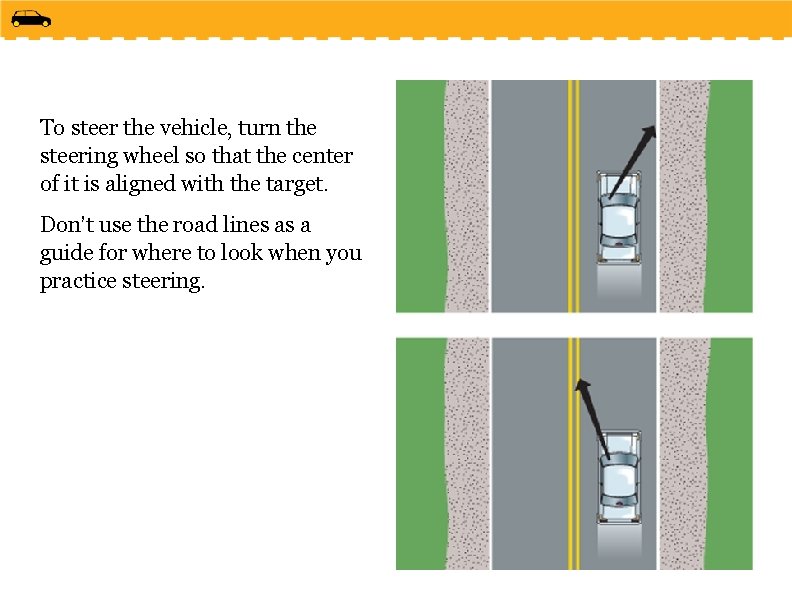 To steer the vehicle, turn the steering wheel so that the center of it is aligned with the target.

Don't use the road lines as a guide for where to look when you practice steering.