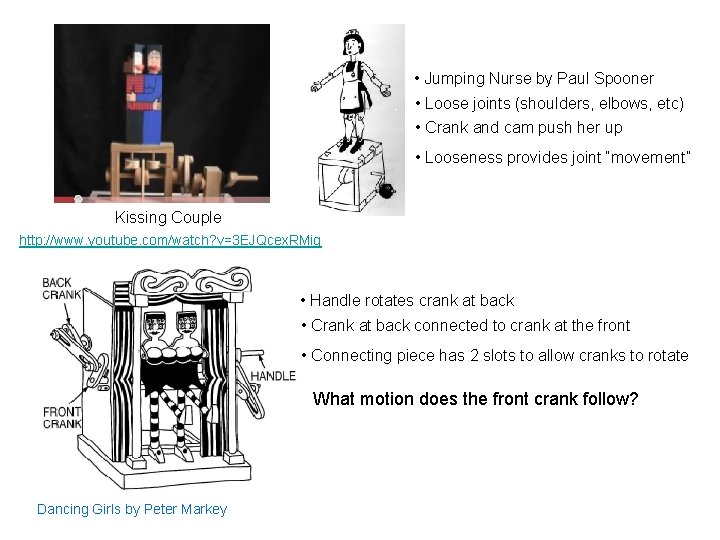 Kissing Couple
http://www.youtube.com/watch?v=3EJQcexRMig

• Jumping Nurse by Paul Spooner
• Loose joints (shoulders, elbows, etc)
• Crank and cam push her up
• Looseness provides joint "movement"

BACK CRANK
FRONT CRANK
HANDLE

Dancing Girls by Peter Markey

• Handle rotates crank at back
• Crank at back connected to crank at the front
• Connecting piece has 2 slots to allow cranks to rotate

What motion does the front crank follow?