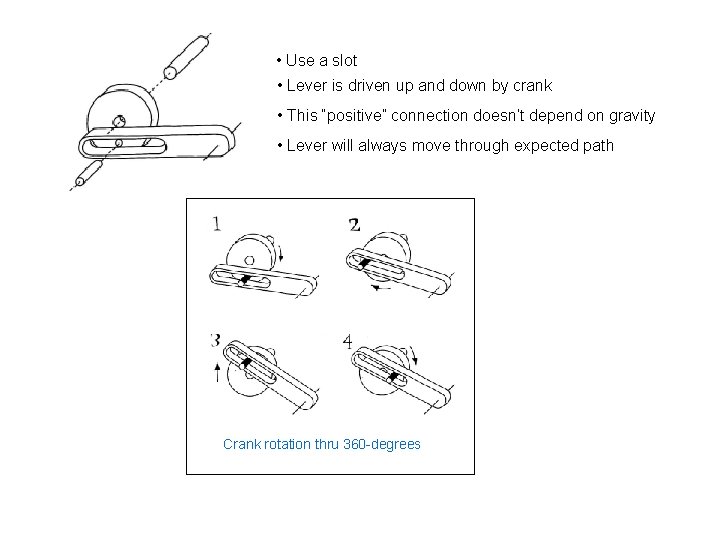 • Use a slot
• Lever is driven up and down by crank
• This "positive" connection doesn't depend on gravity
• Lever will always move through expected path

1
2
3
4

Crank rotation thru 360-degrees