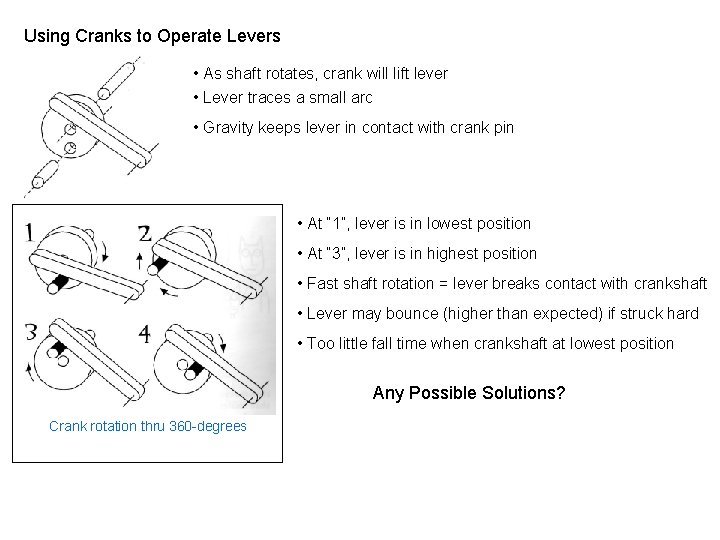 Using Cranks to Operate Levers

• As shaft rotates, crank will lift lever
• Lever traces a small arc
• Gravity keeps lever in contact with crank pin

1
2
3
4

Crank rotation thru 360-degrees

• At "1", lever is in lowest position
• At "3", lever is in highest position
• Fast shaft rotation = lever breaks contact with crankshaft
• Lever may bounce (higher than expected) if struck hard
• Too little fall time when crankshaft at lowest position

Any Possible Solutions?