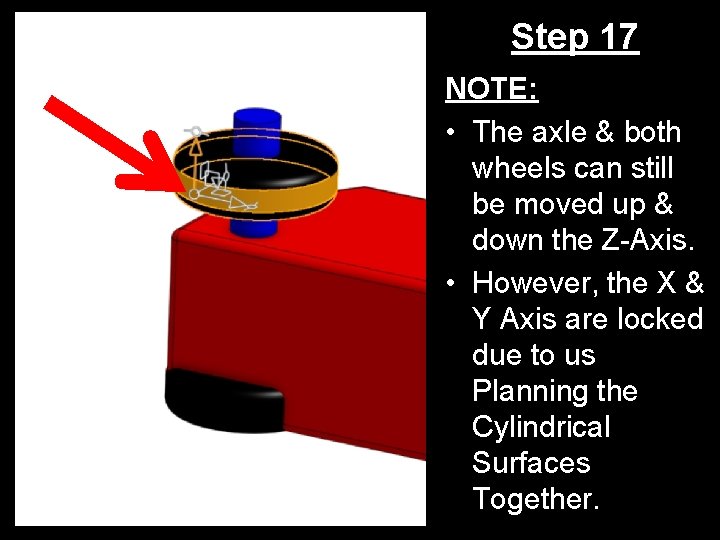 Step 17

NOTE:

• The axle & both wheels can still be moved up & down the Z-Axis.

• However, the X & Y Axis are locked due to us Planning the Cylindrical Surfaces Together.