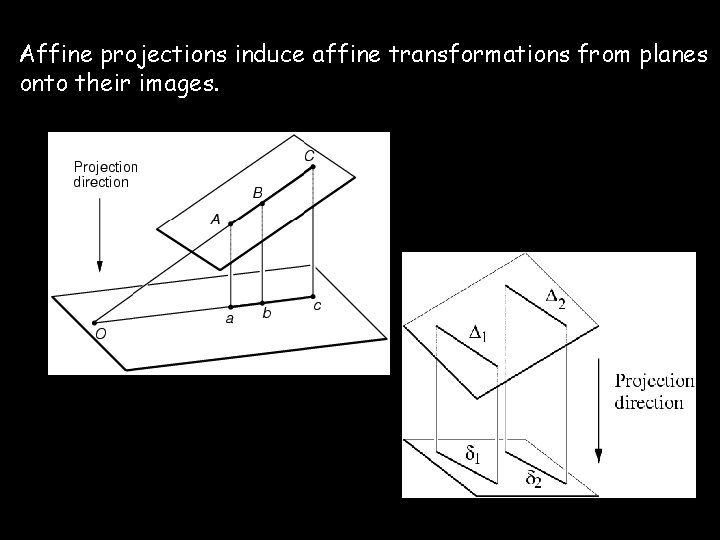 Affine projections induce affine transformations from planes onto their images.

Projection direction

C

B

A

O

a

b

c

$\Delta_2$

$\Delta_1$

Projection direction

$\delta_1$

$\delta_2$