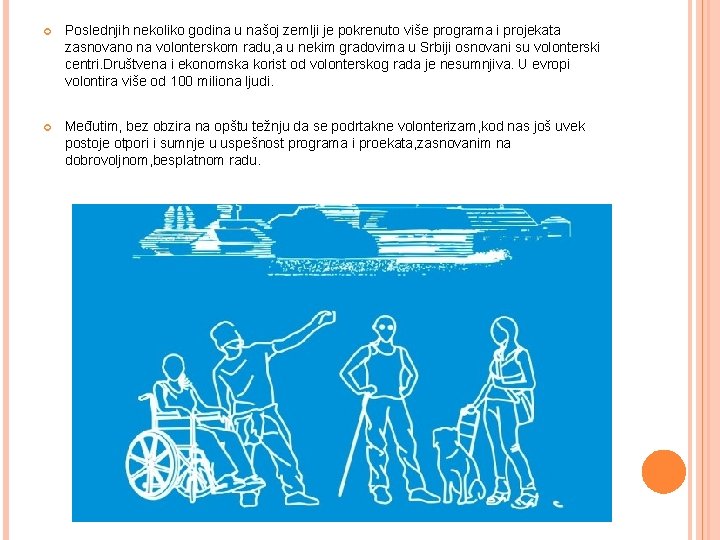 Poslednjih nekoliko godina u našoj zemlji je pokrenuto više programa i projekata zasnovano na volonterskom radu,a u nekim gradovima u Srbiji osnovani su volonterski centri.Društvena i ekonomska korist od volonterskog rada je nesumnjiva. U evropi volontira više od 100 miliona ljudi.

Međutim, bez obzira na opštu težnju da se podrtakne volonterizam,kod nas još uvek postoje otpori i sumnje u uspešnost programa i proekata,zasnovanim na dobrovoljnom,besplatnom radu.