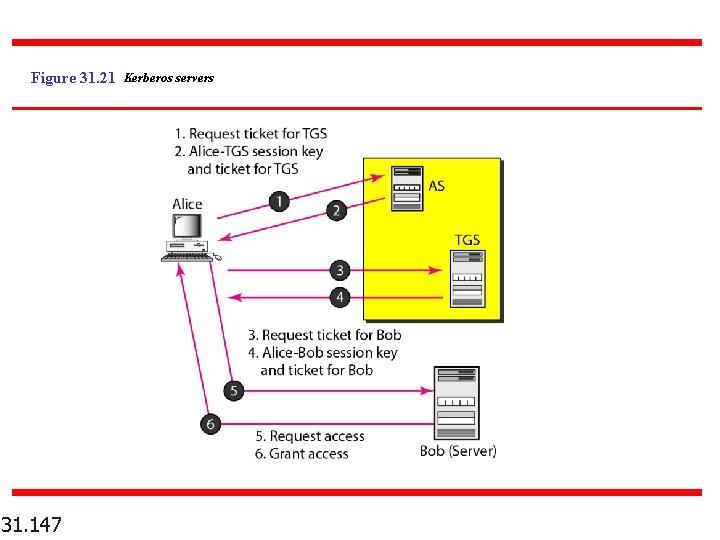 Figure 31.21 Kerberos servers

1. Request ticket for TGS
2. Alice-TGS session key and ticket for TGS

Alice

1

2

AS

TGS

3

4

3. Request ticket for Bob
4. Alice-Bob session key and ticket for Bob

5

6

5. Request access
6. Grant access

Bob (Server)

31.147