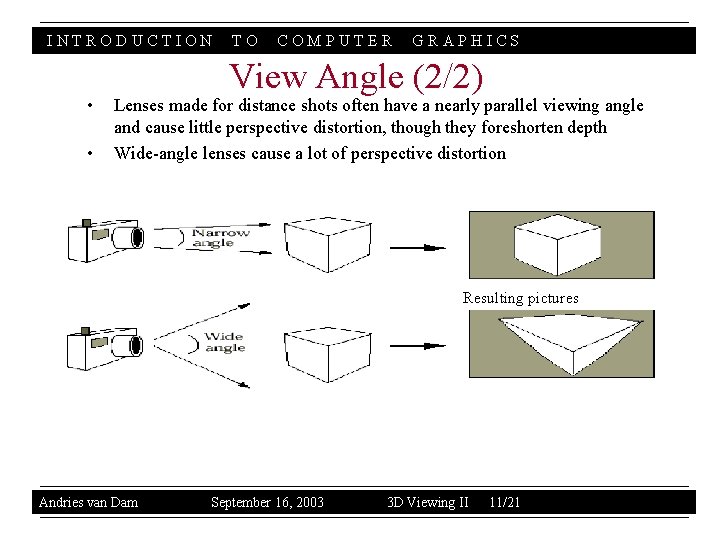 INTRODUCTION TO COMPUTER GRAPHICS

View Angle (2/2)

• Lenses made for distance shots often have a nearly parallel viewing angle and cause little perspective distortion, though they foreshorten depth

• Wide-angle lenses cause a lot of perspective distortion

Narrow angle

Resulting pictures

Wide angle

Andries van Dam September 16, 2003 3D Viewing II 11/21