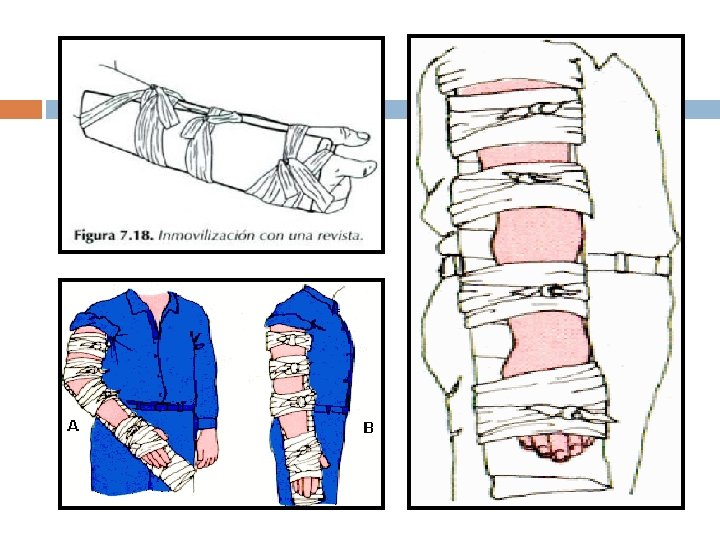 Figura 7.18. Inmovilización con una revista.

A

B