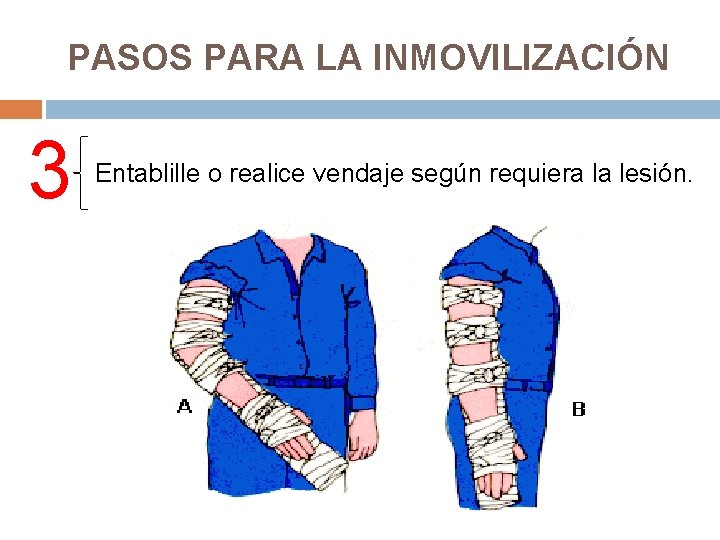 PASOS PARA LA INMOVILIZACIÓN

3

Entablille o realice vendaje según requiera la lesión.

A

B