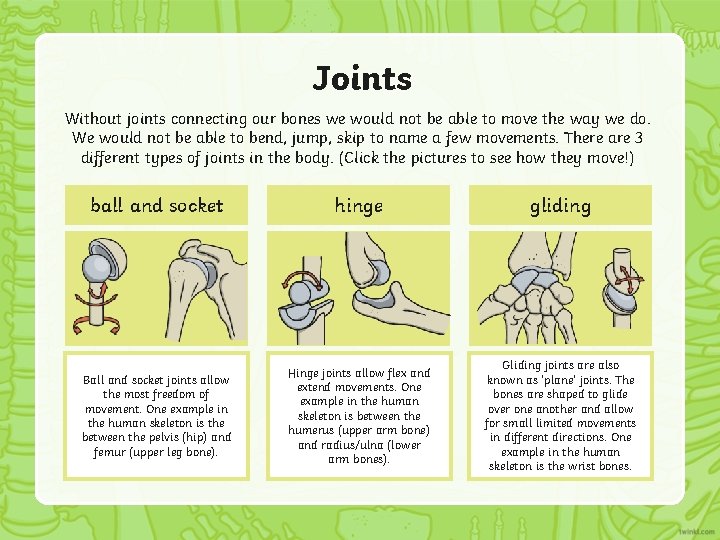 Joints

Without joints connecting our bones we would not be able to move the way we do. We would not be able to bend, jump, skip to name a few movements. There are 3 different types of joints in the body. (Click the pictures to see how they move!)

ball and socket

Ball and socket joints allow the most freedom of movement. One example in the human skeleton is the between the pelvis (hip) and femur (upper leg bone).

hinge

Hinge joints allow flex and extend movements. One example in the human skeleton is between the humerus (upper arm bone) and radius/ulna (lower arm bones).

gliding

Gliding joints are also known as 'plane' joints. The bones are shaped to glide over one another and allow for small limited movements in different directions. One example in the human skeleton is the wrist bones.

twinkl.com