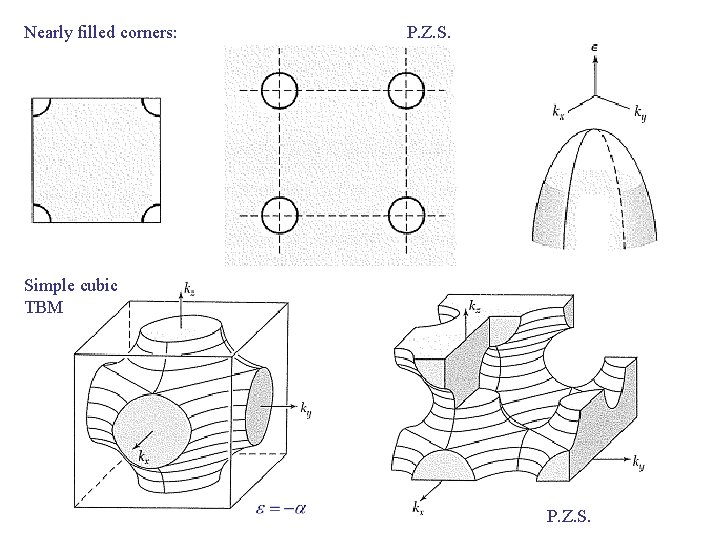 Nearly filled corners:

P.Z.S.

$\varepsilon$

$k_x$

$k_y$

Simple cubic
TBM

$k_z$

$k_y$

$k_x$

$\varepsilon = -\alpha$

$k_z$

$k_y$

$k_x$

P.Z.S.