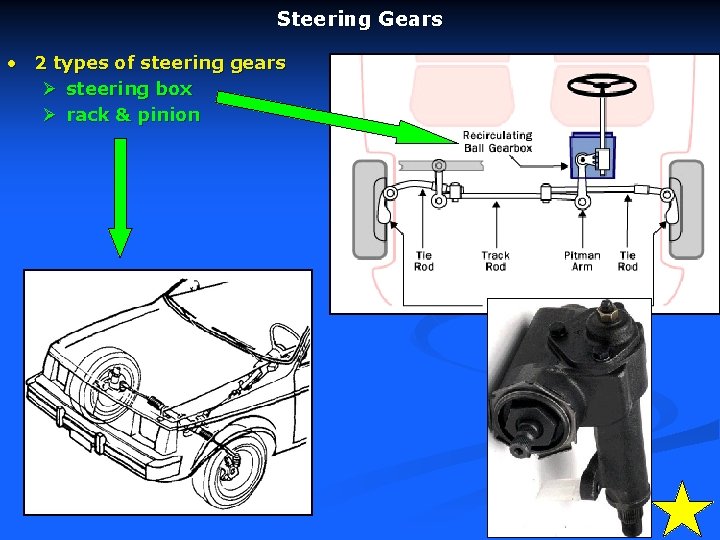 Steering Gears

• 2 types of steering gears
➢ steering box
➢ rack & pinion

Recirculating Ball Gearbox

Tie Rod

Track Rod

Pitman Arm

Tie Rod