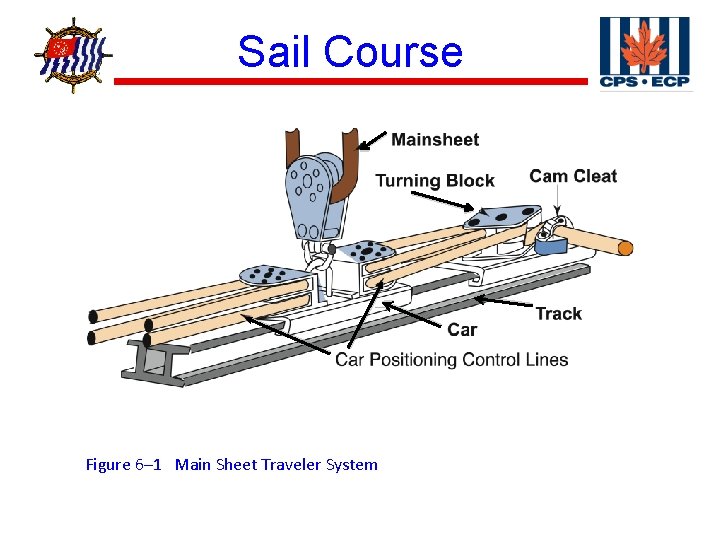 Sail Course

CPS • ECP

Mainsheet

Turning Block

Cam Cleat

Track

Car

Car Positioning Control Lines

Figure 6–1 Main Sheet Traveler System